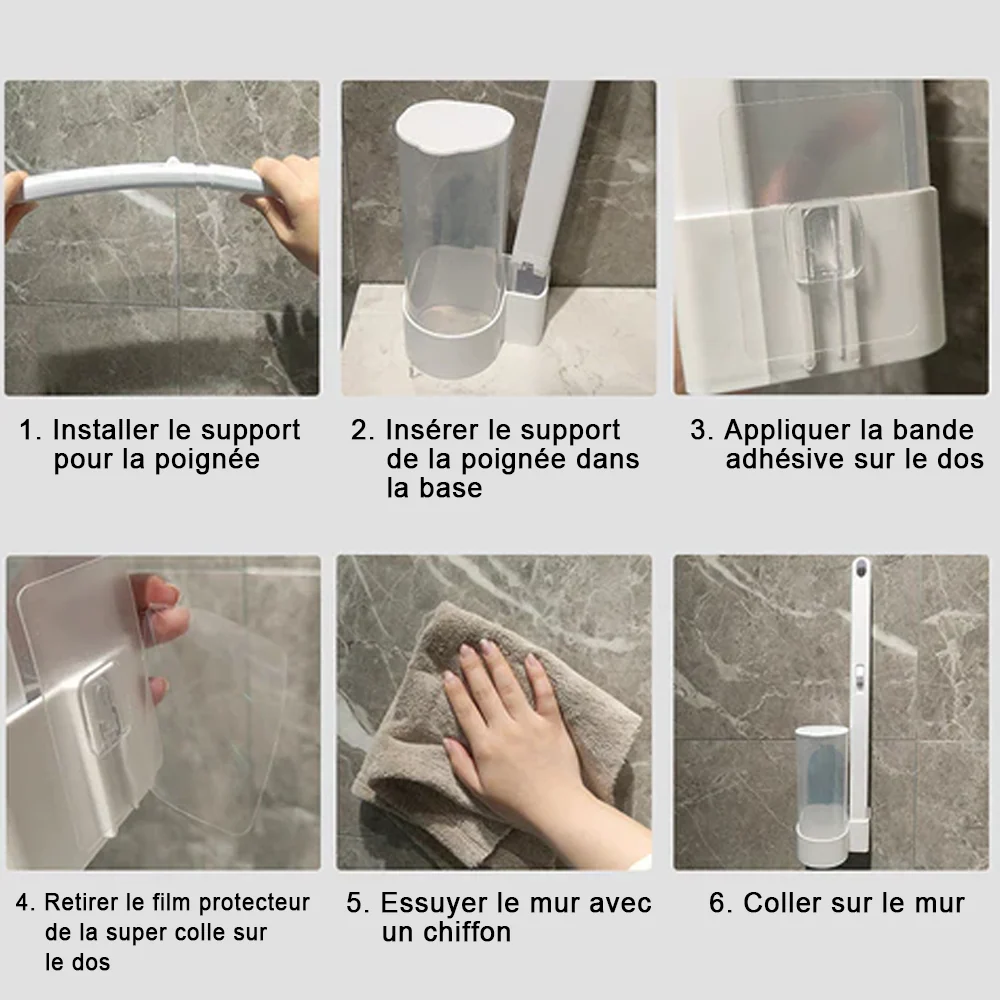 1. Installer le support pour la poignée

2. Insérer le support de la poignée dans la base

3. Appliquer la bande adhésive sur le dos

4. Retirer le film protecteur de la super colle sur le dos

5. Essuyer le mur avec un chiffon

6. Coller sur le mur